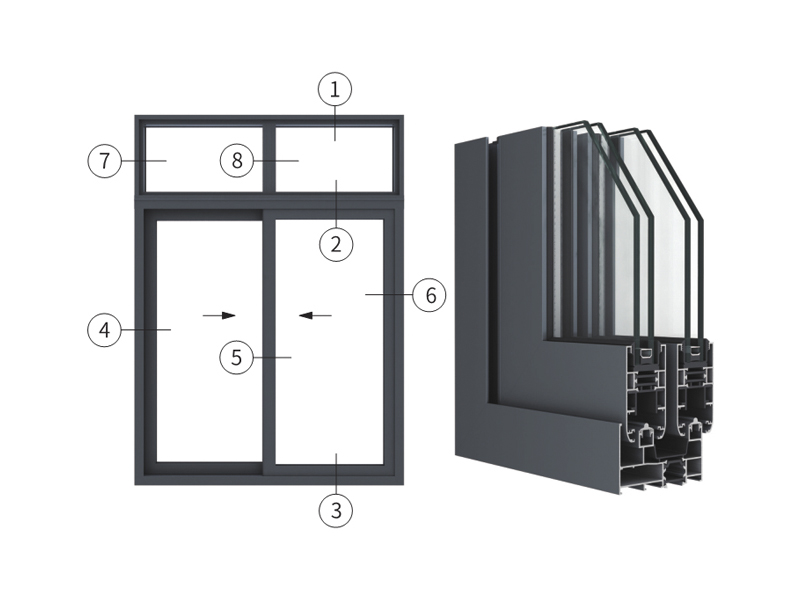 1
7
8
2
6
4
5
3