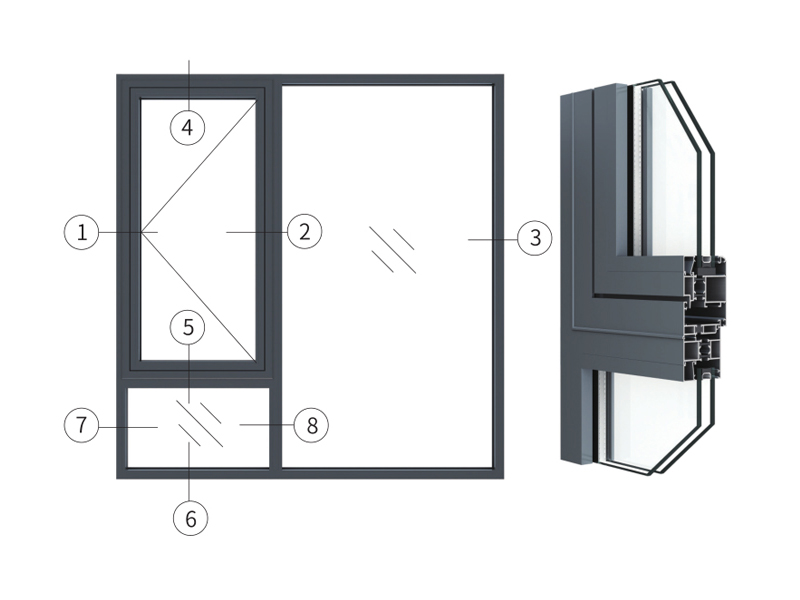 4
1
2
3
5
7
8
6