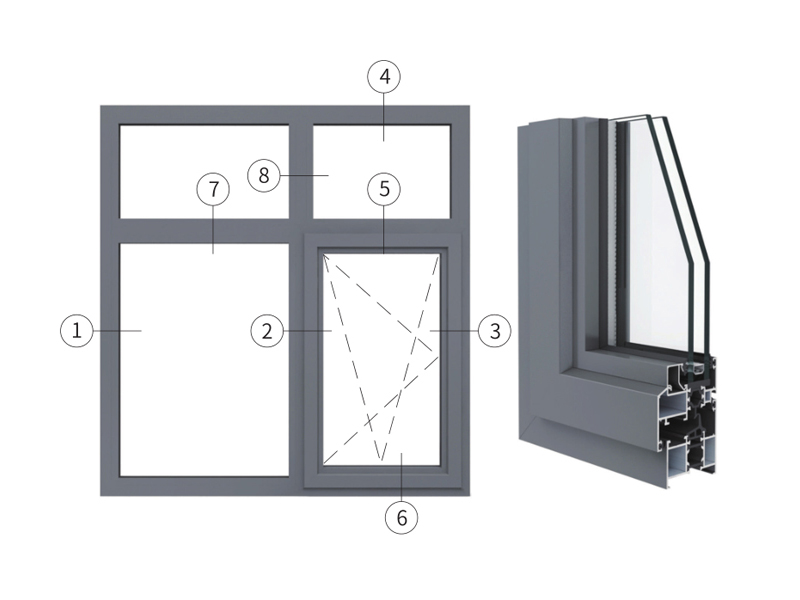 4
8
7
5
1
2
3
6