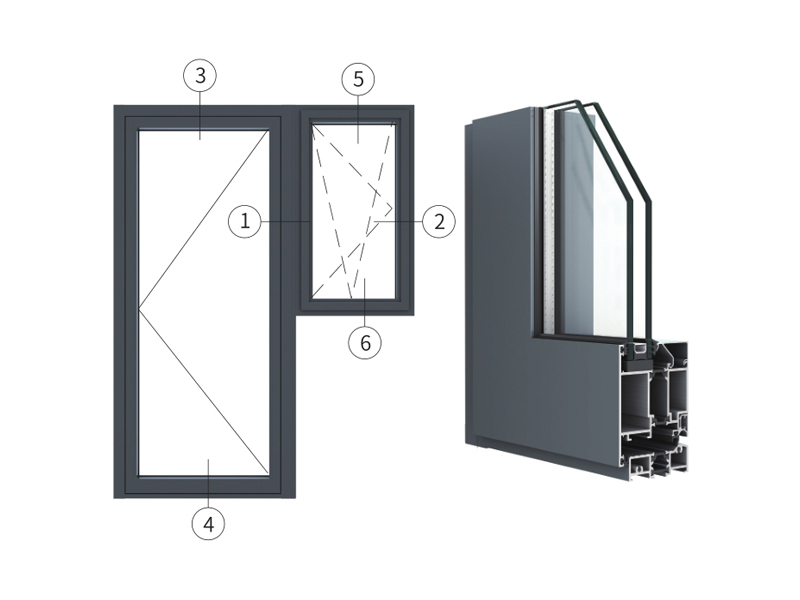 3
5
1
2
6
4