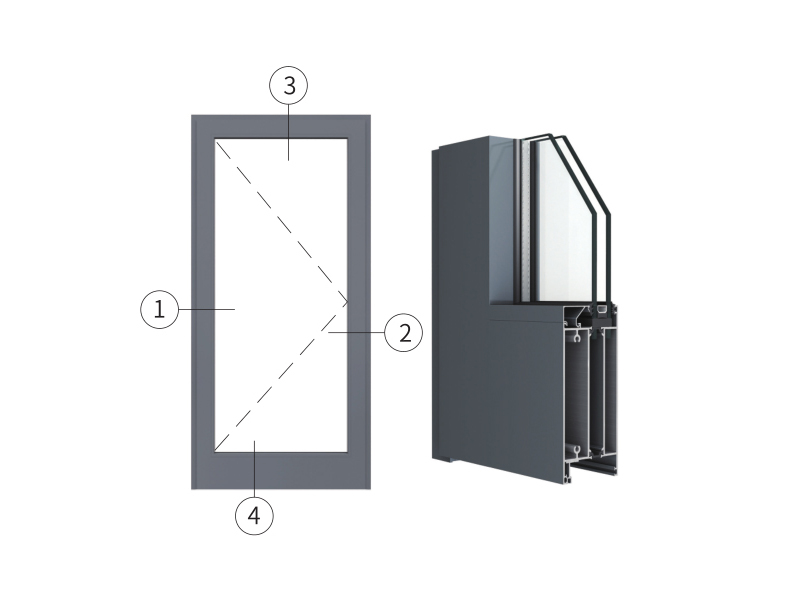 3
1
2
4