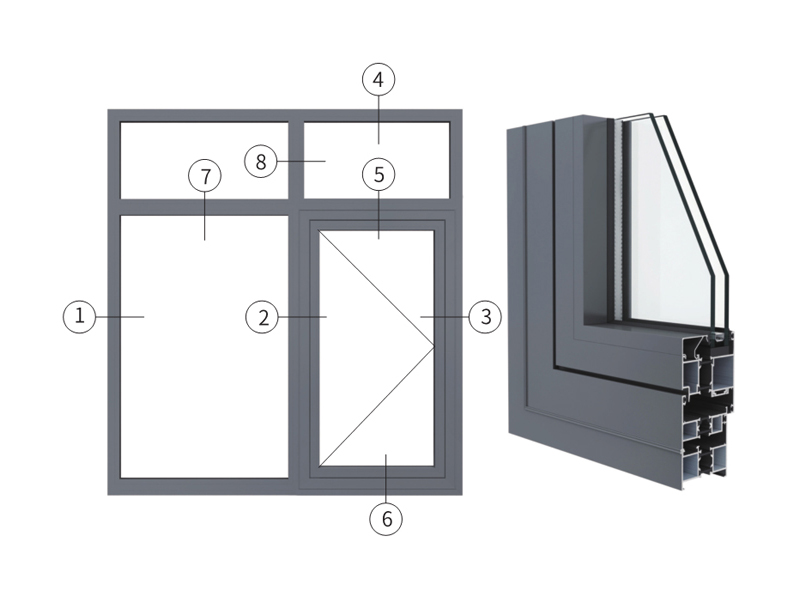 4
8
7
5
1
2
3
6