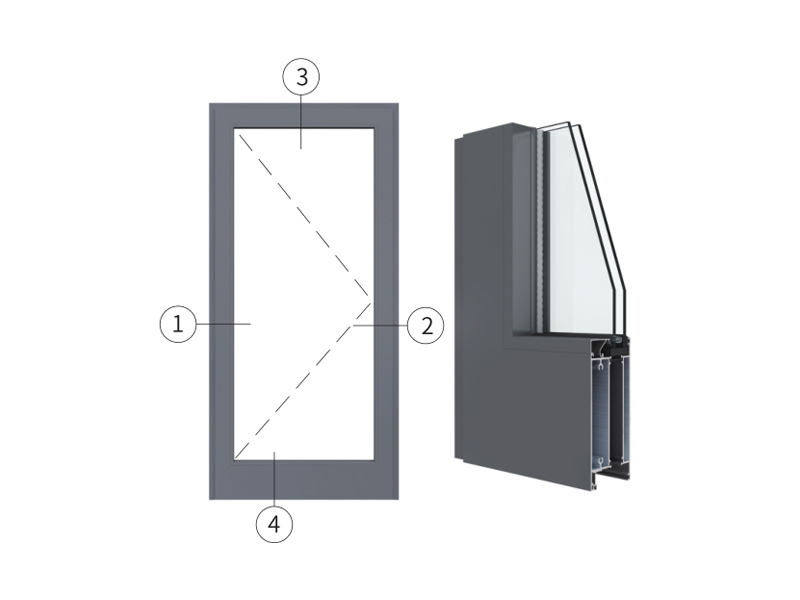 3
1
2
4