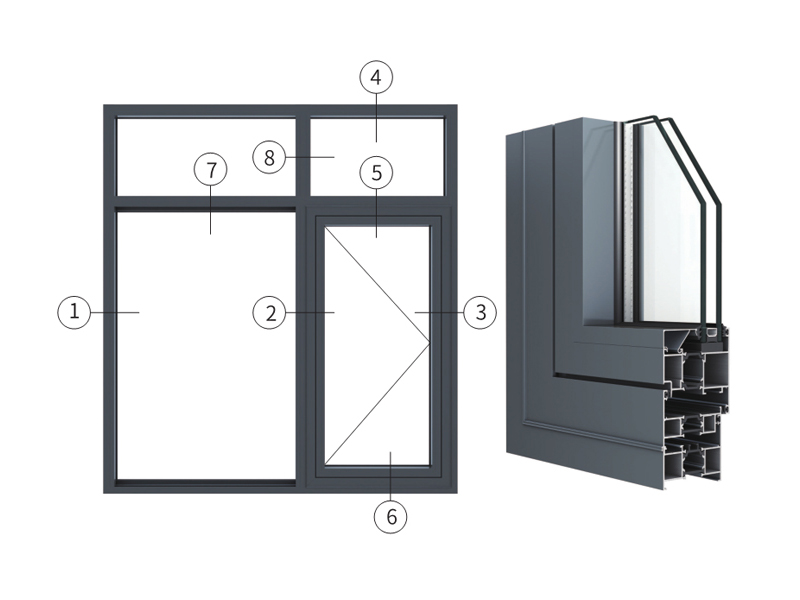 4
8
7
5
1
2
3
6