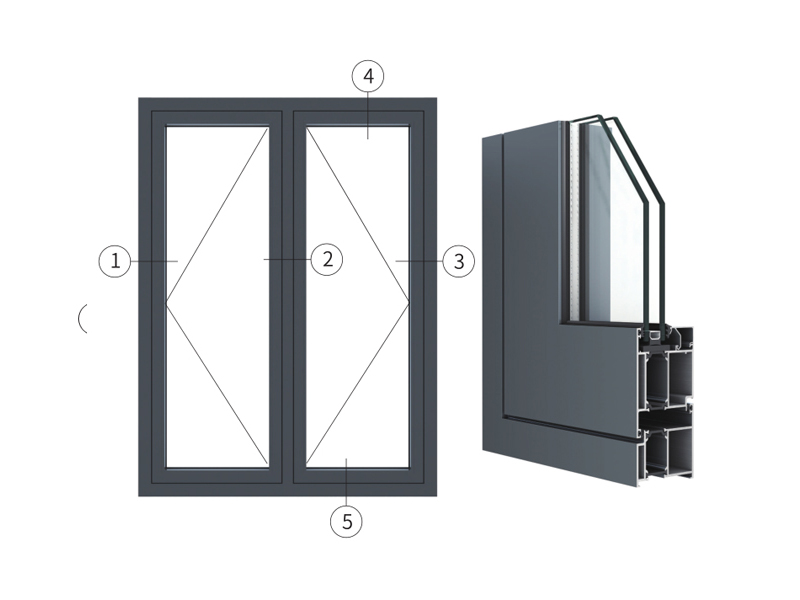 4
1
2
3
5