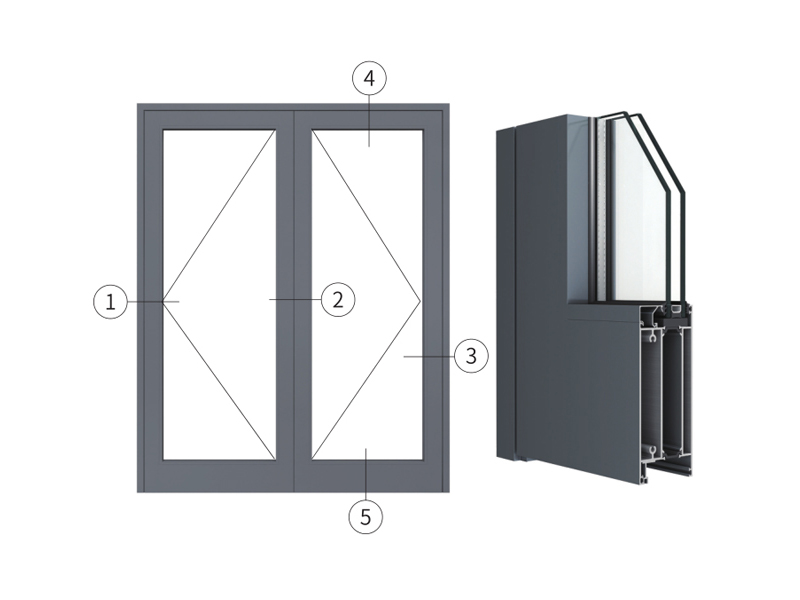 4
1
2
3
5