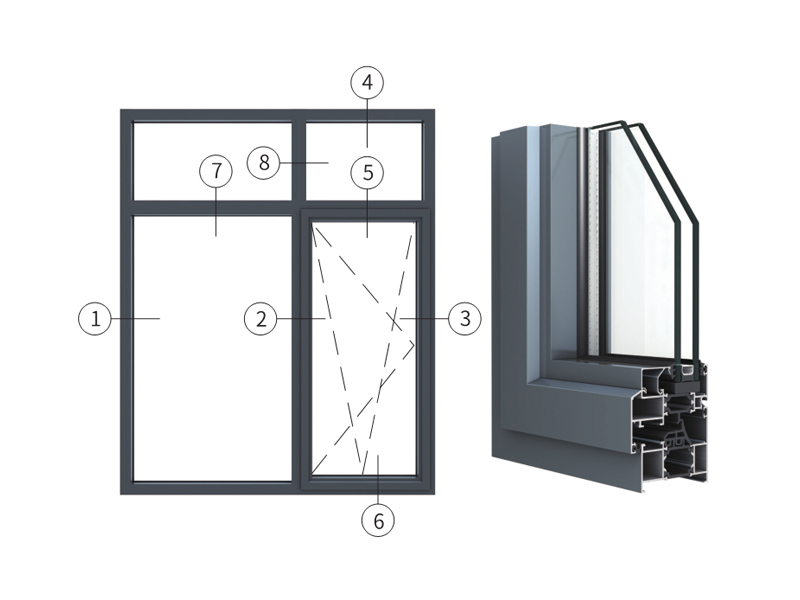 4
8
7
5
1
2
3
6