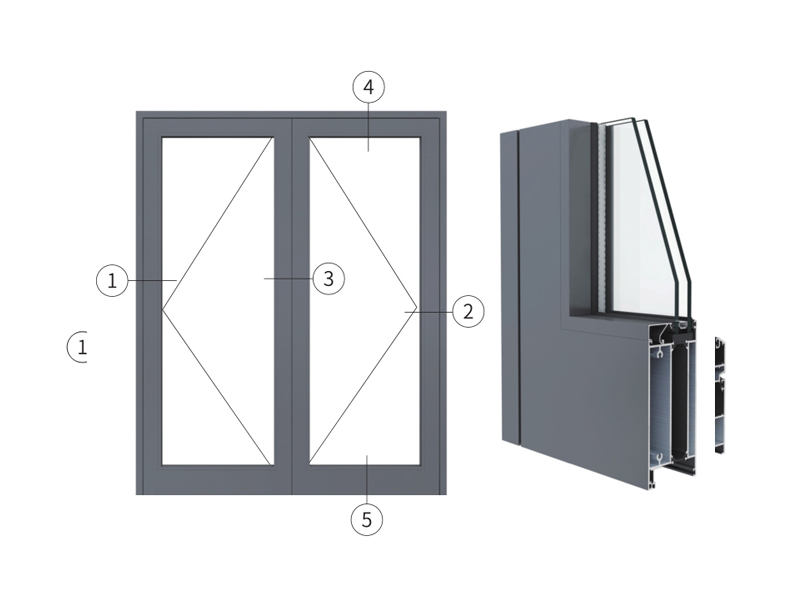 4
1
3
2
1
5