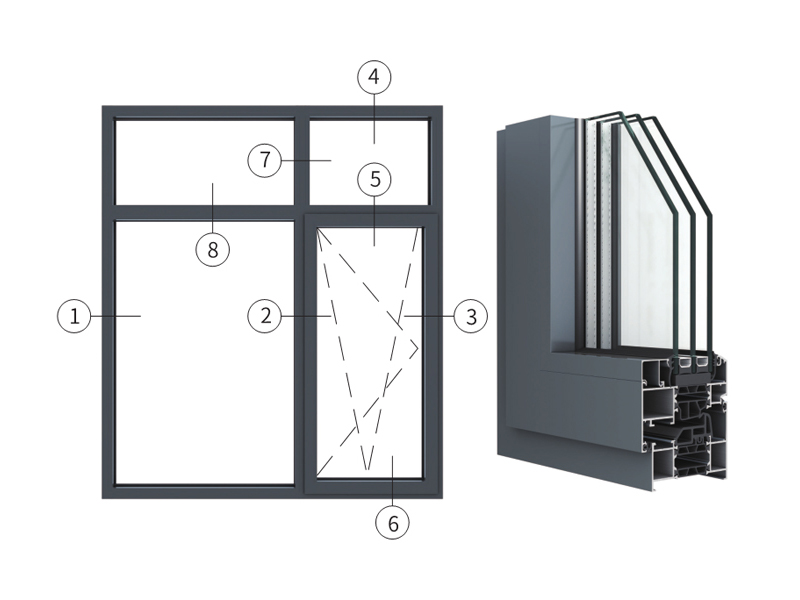 4
7
5
8
1
2
3
6