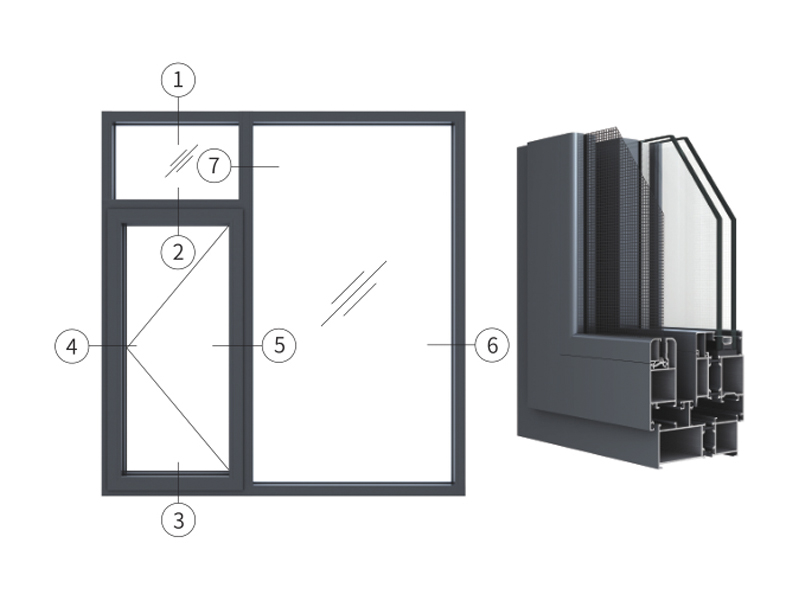 1
7
2
4
5
6
3