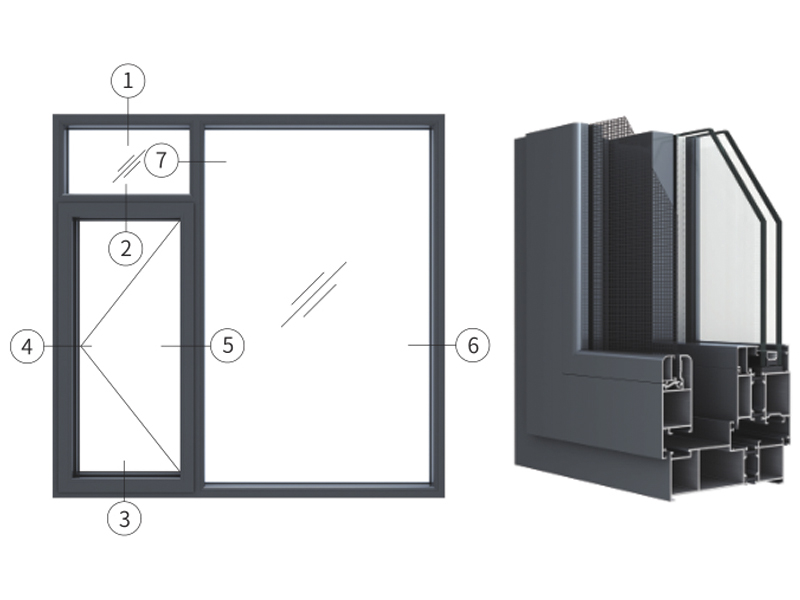 1
7
2
4
5
6
3