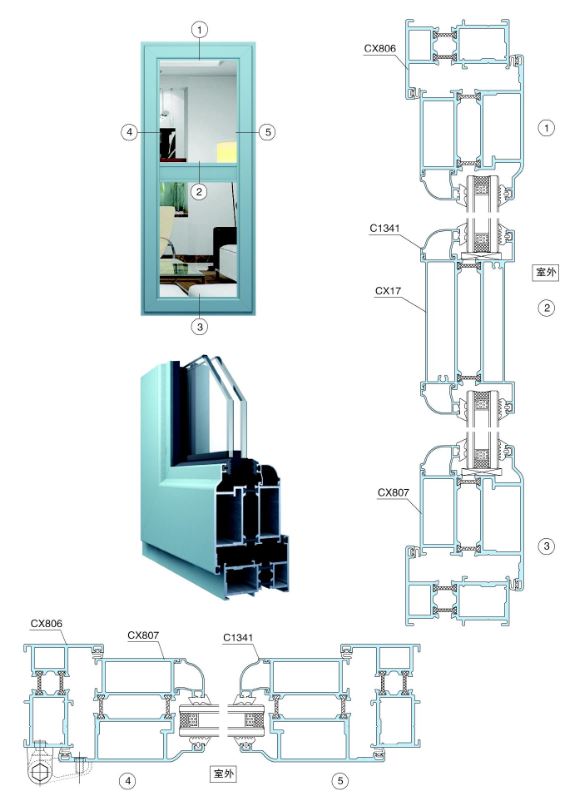 ①
④
⑤
②
③
CX806
①
C1341
室外
CX17
②
CX807
③
CX806
CX807
C1341
④
室外
⑤