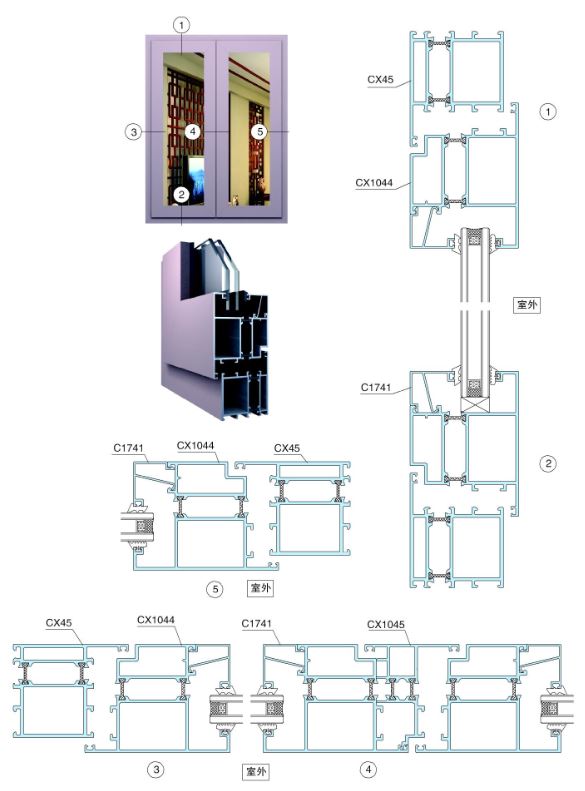 ①
③
④
⑤
②

CX45
①
CX1044
室外
C1741
②

C1741
CX1044
CX45
⑤
室外

CX45
CX1044
C1741
CX1045
③
室外
④