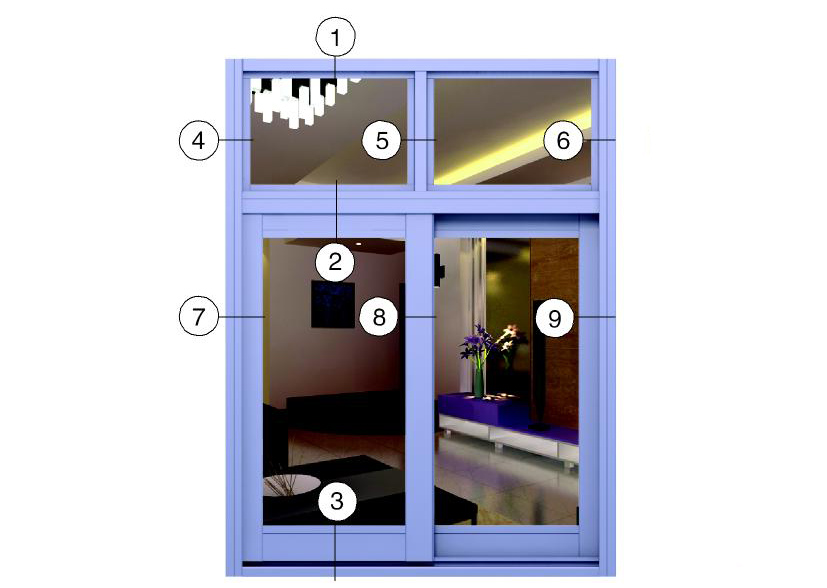 1
4
5
6
2
7
8
9
3