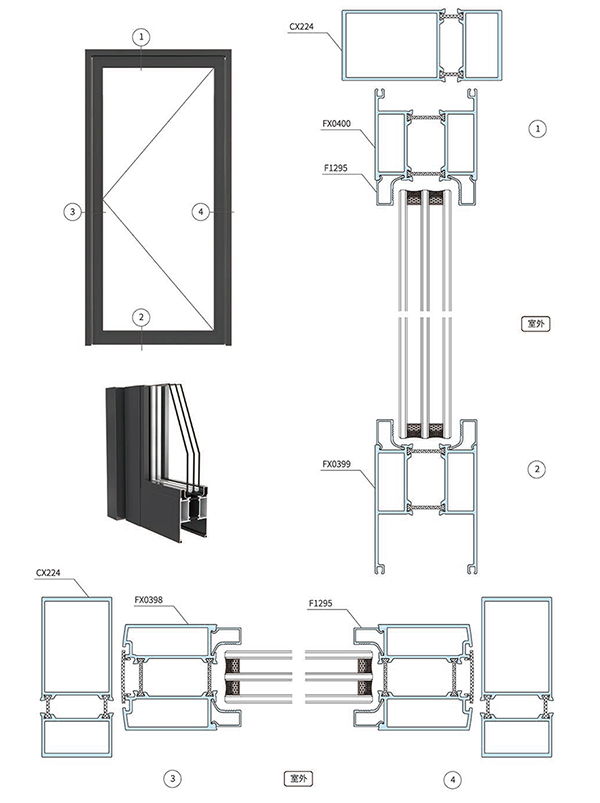 1

3

4

2

CX224

FX0400

F1295

1

室外

FX0399

2

CX224

FX0398

F1295

3

室外

4