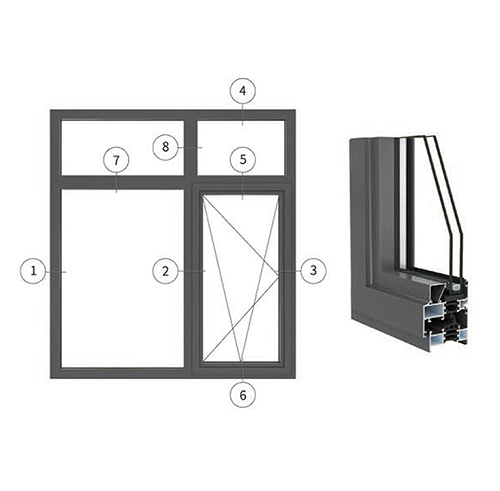 4
8
7
5
1
2
3
6