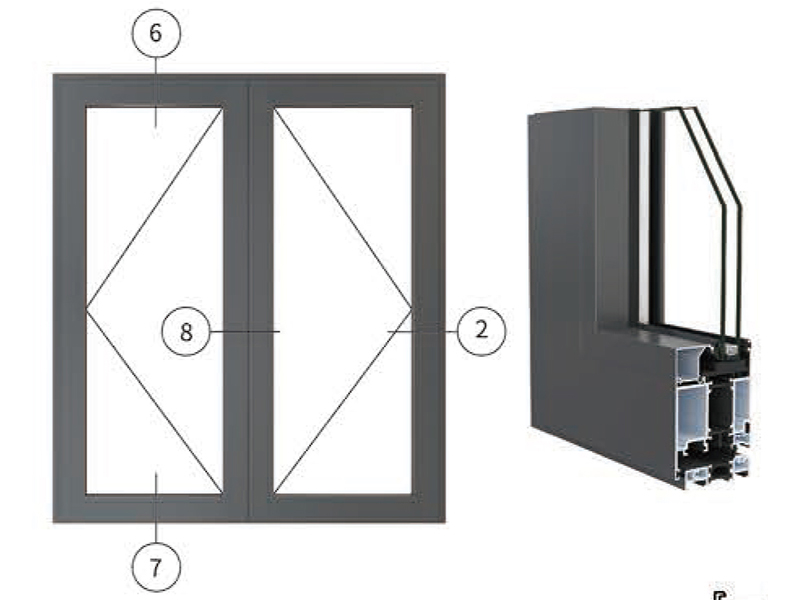 6

8

2

7